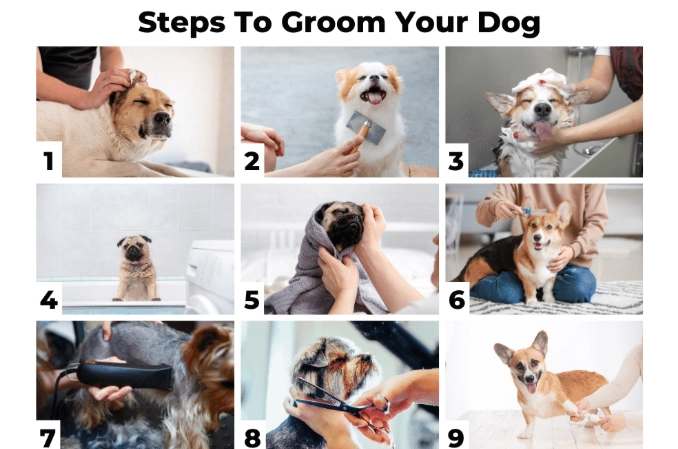 Steps To Groom Your Dog

1

2

3

4

5

6

7

8

9